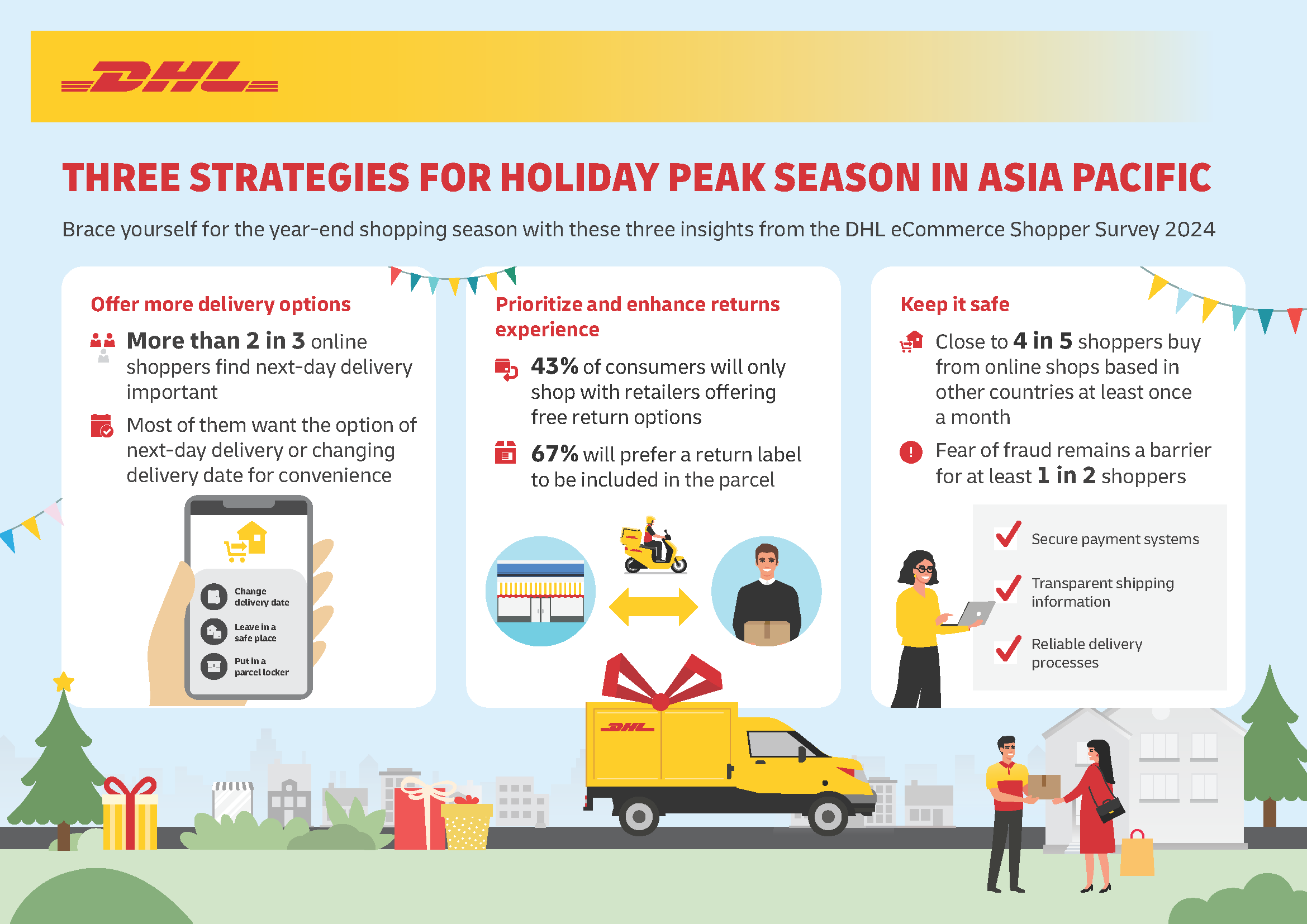 DHL

THREE STRATEGIES FOR HOLIDAY PEAK SEASON IN ASIA PACIFIC

Brace yourself for the year-end shopping season with these three insights from the DHL eCommerce Shopper Survey 2024

Offer more delivery options

More than 2 in 3 online shoppers find next-day delivery important

Most of them want the option of next-day delivery or changing delivery date for convenience

Change delivery date

Leave in a safe place

Put in a parcel locker

Prioritize and enhance returns experience

43% of consumers will only shop with retailers offering free return options

67% will prefer a return label to be included in the parcel

Keep it safe

Close to 4 in 5 shoppers buy from online shops based in other countries at least once a month

Fear of fraud remains a barrier for at least 1 in 2 shoppers

Secure payment systems

Transparent shipping information

Reliable delivery processes

DHL